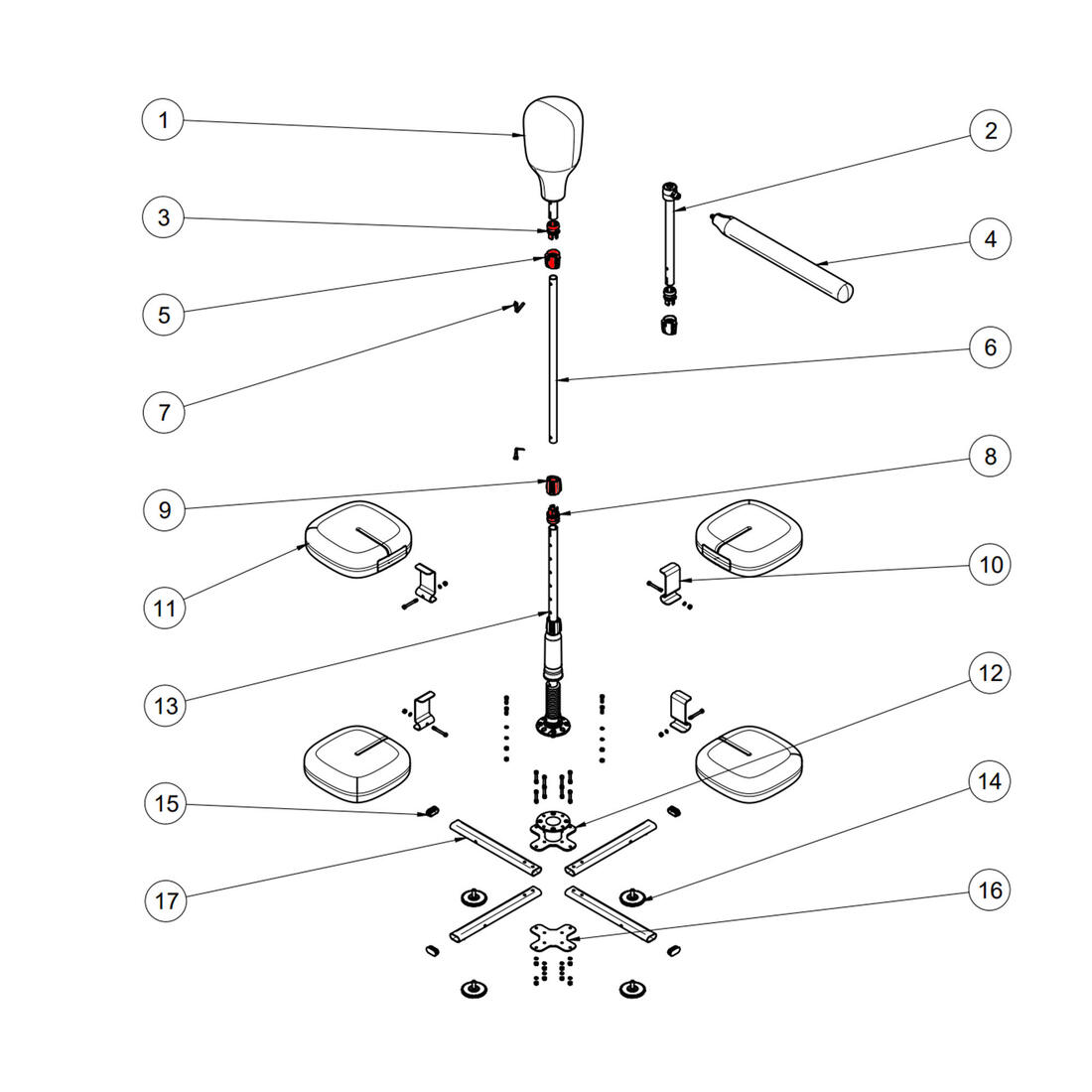 1
2
3
4
5
6
7
8
9
10
11
12
13
14
15
16
17