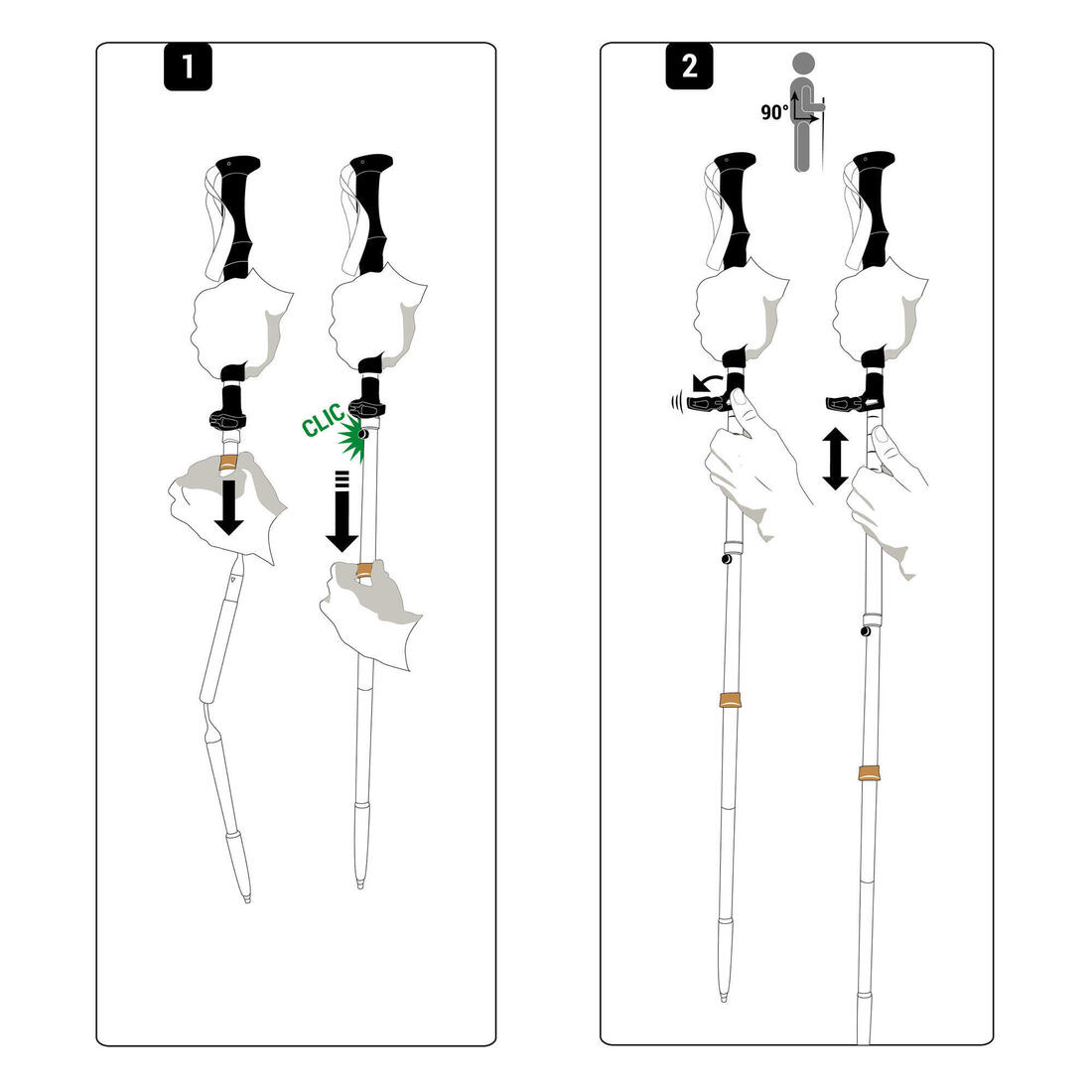 1

CLIC

2

90°